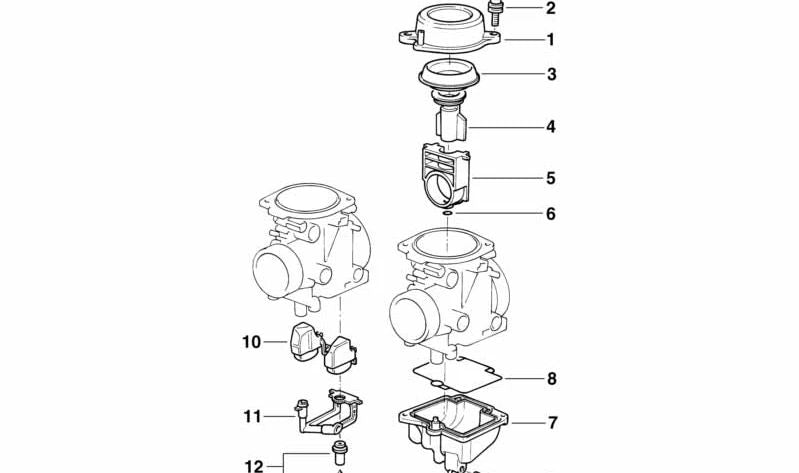 2
1
3
4
5
6
10
8
11
7
12