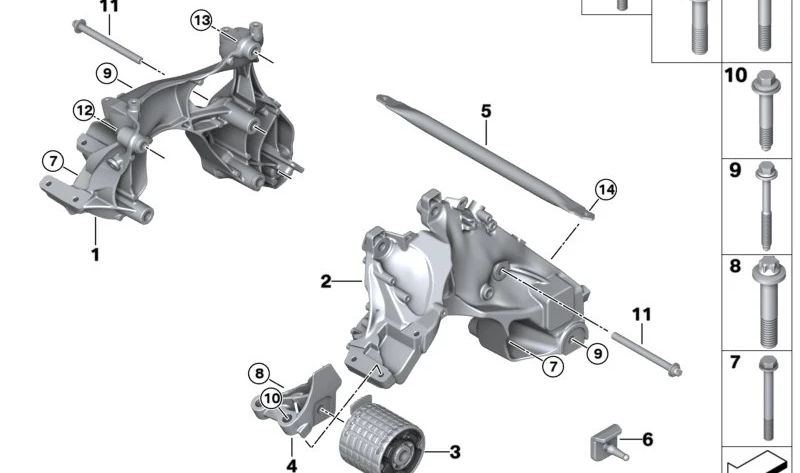 11
13
9
12
7
1
5
14
2
11
9
7
8
10
4
3
6
10
9
8
7