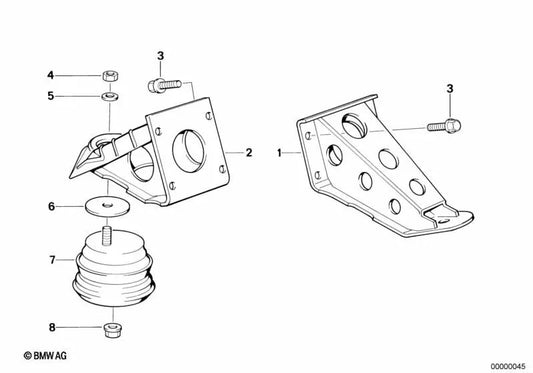 3
4
5
3
2
1
6
7
8
© BMW AG
00000045