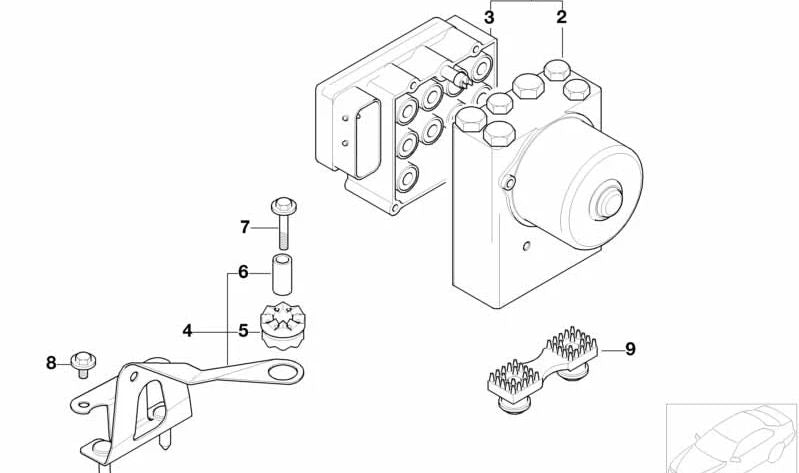 3
2
7
6
4
5
8
9