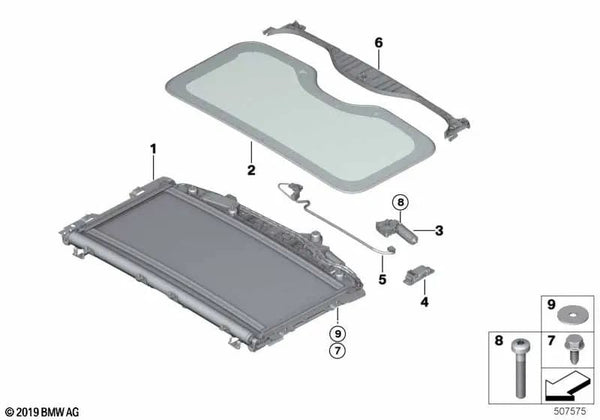 6
1
2
8
3
5
4
9
7
9
8
7
© 2019 BMW AG
507575