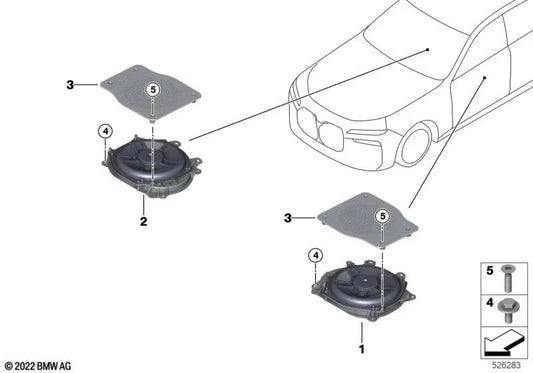 3
5
4
2
3
5
4
1
5
4
© 2022 BMW AG
526283