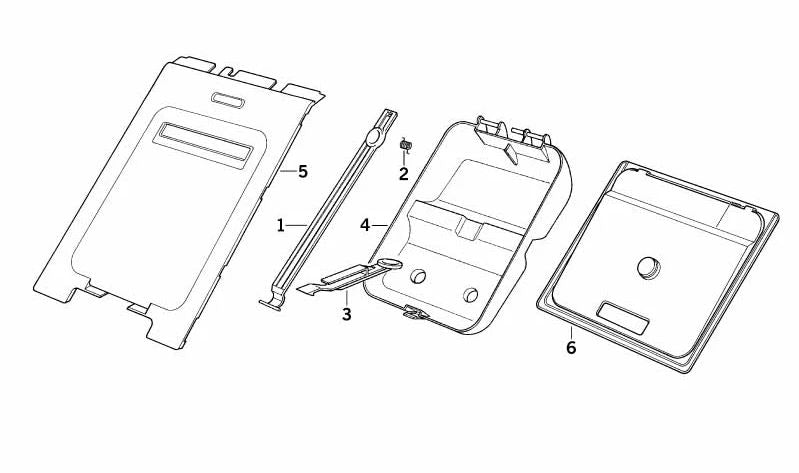 5
2
1
4
3
6