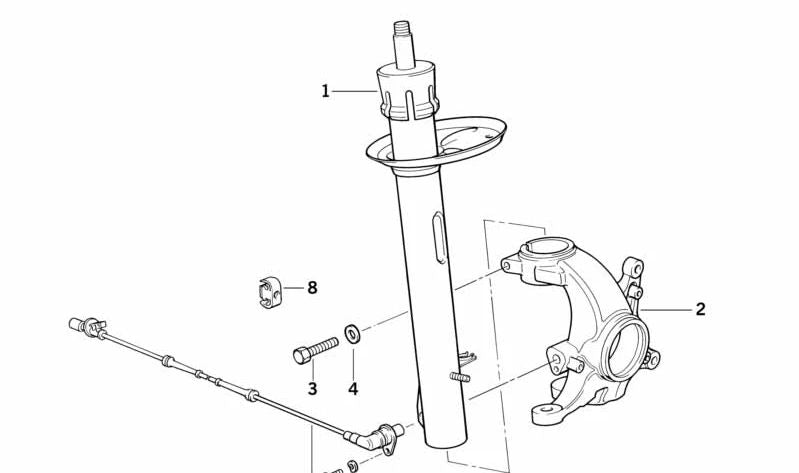 1
8
2
3
4