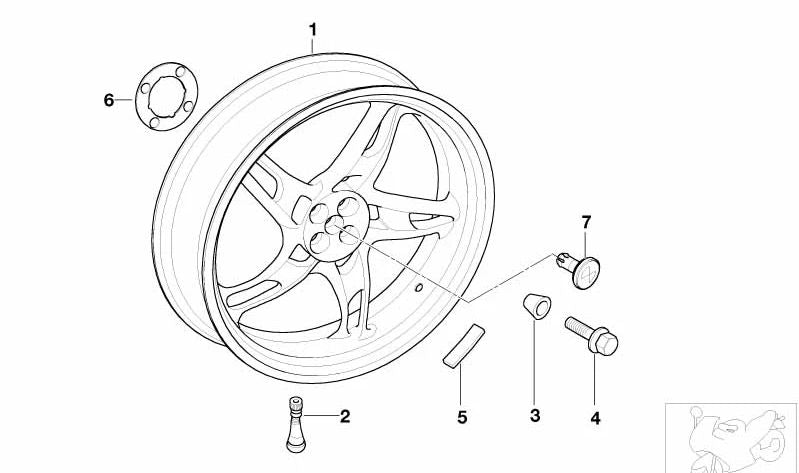 1
6
7
2
5
3
4