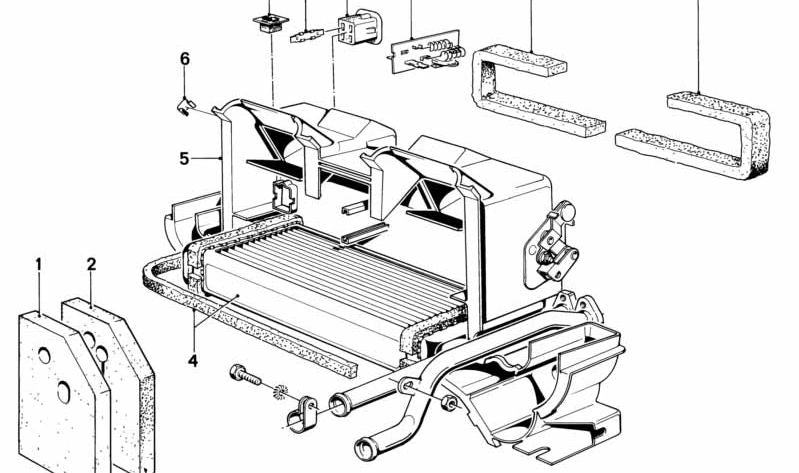 6
5
1
2
4