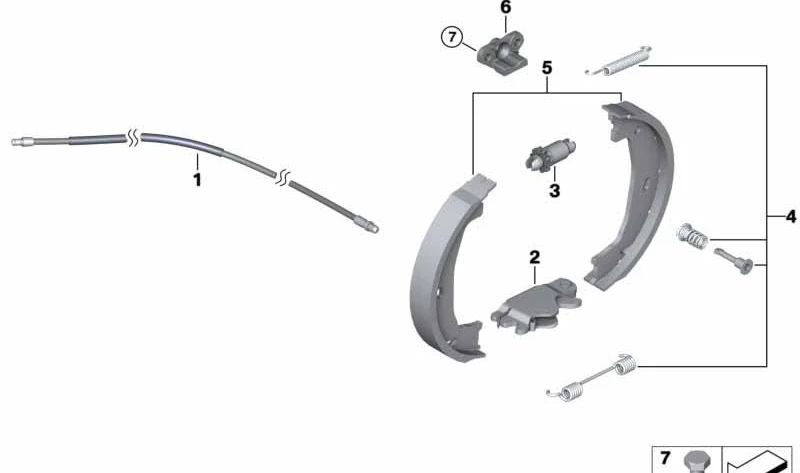 6
7
5
1
3
4
2
7