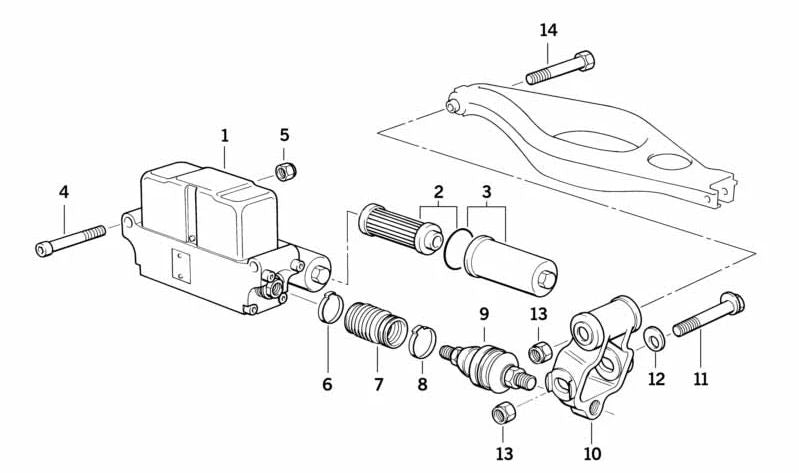 14
1
5
4
2
3
9
13
6
7
8
12
11
13
10