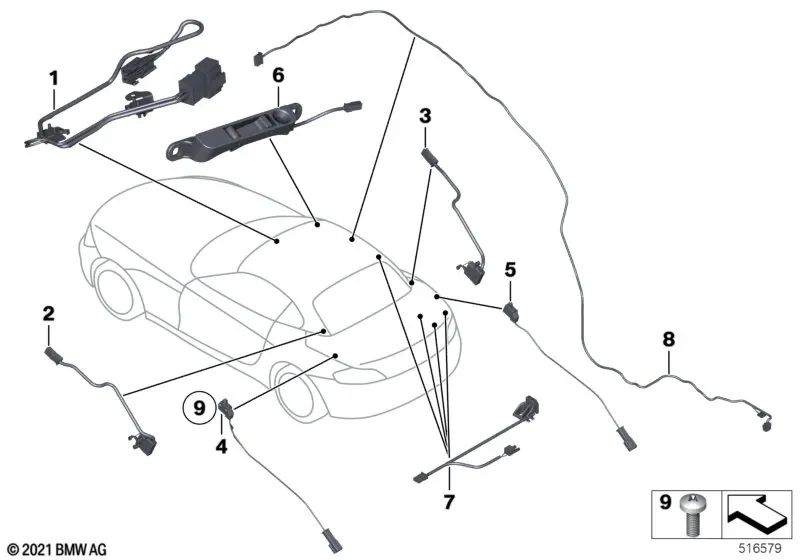 1
6
3
5
2
8
9
4
7
9
© 2021 BMW AG
516579