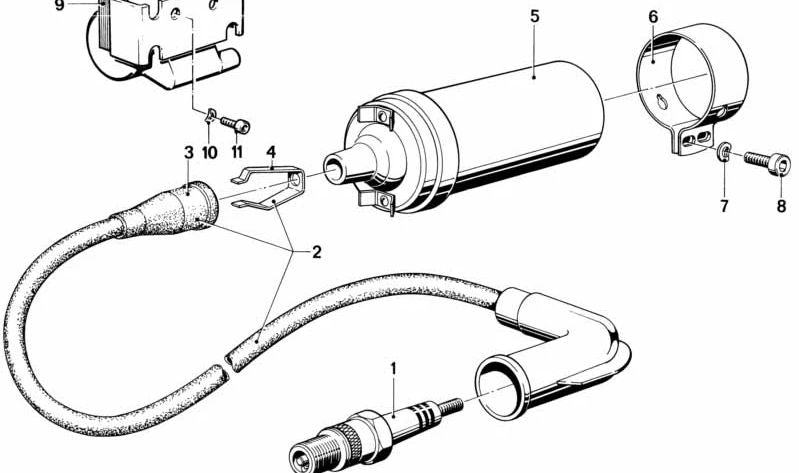 9
5
6
10
11
3
4
7
8
2
1