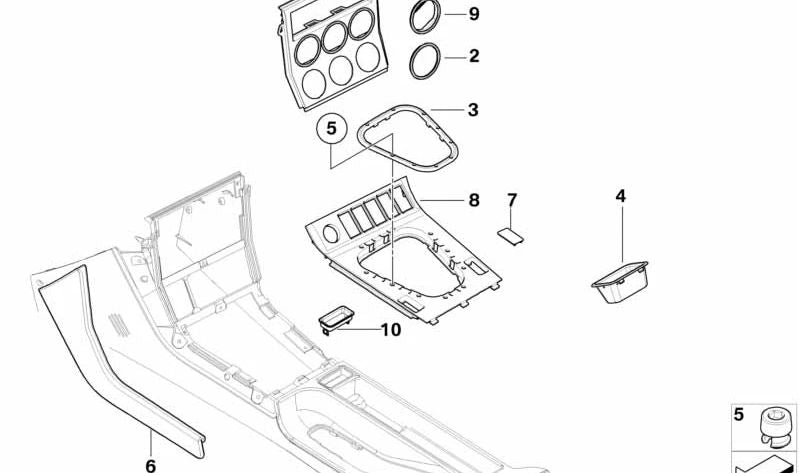 9
2
3
5
8
7
4
10
6
5