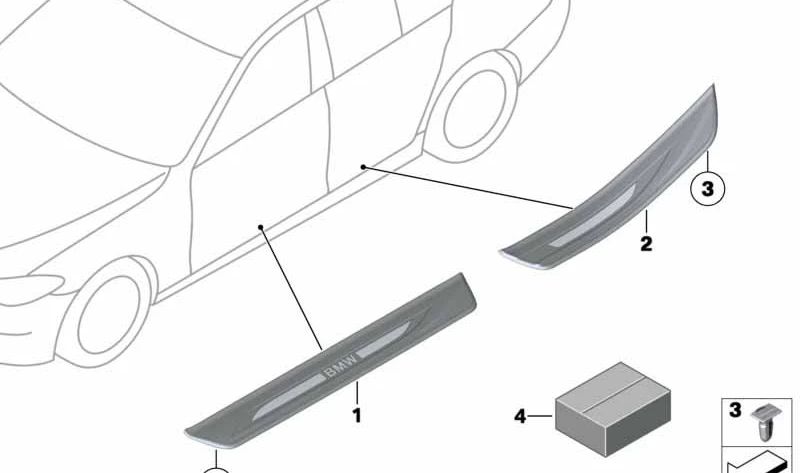 3
2
BMW
1
4
3