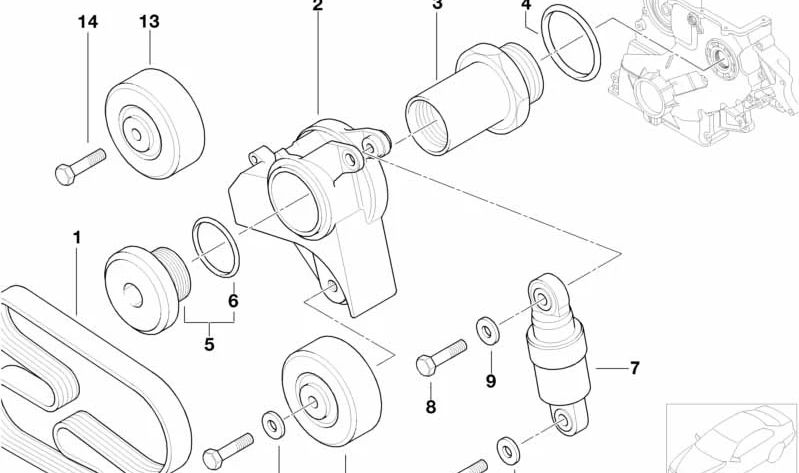 14
13
2
3
4
1
6
5
7
9
8