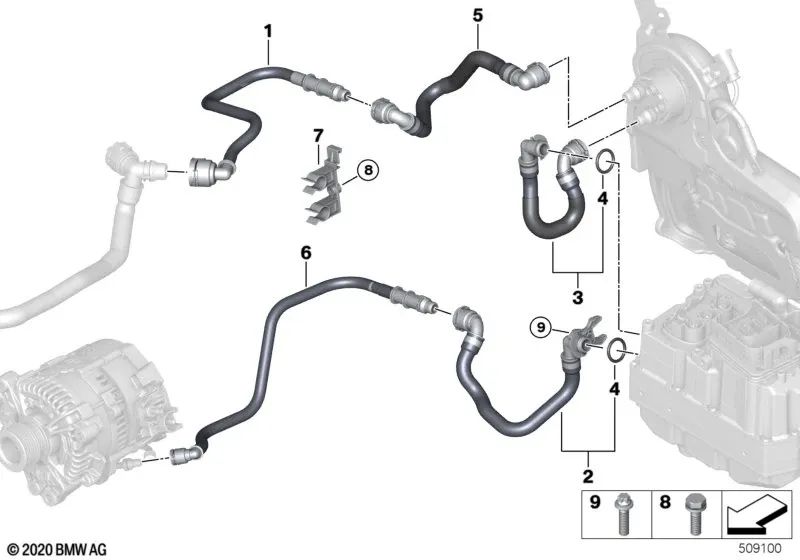 1
5
7
8
4
3
6
9
4
2
9
8
© 2020 BMW AG
509100