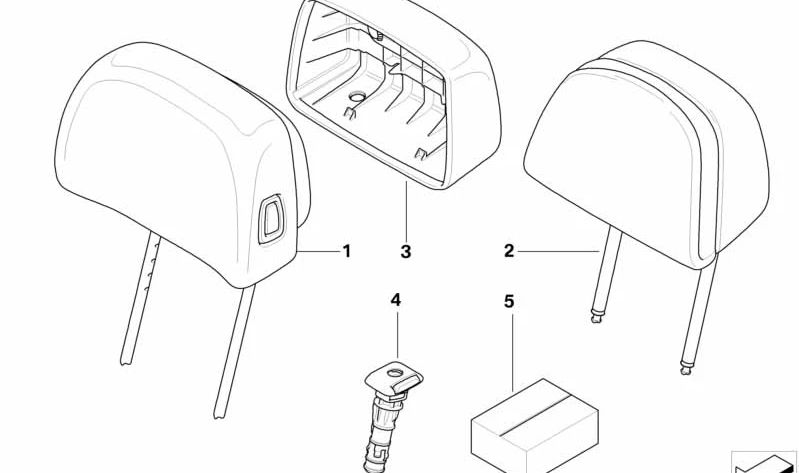 1
3
2
4
5