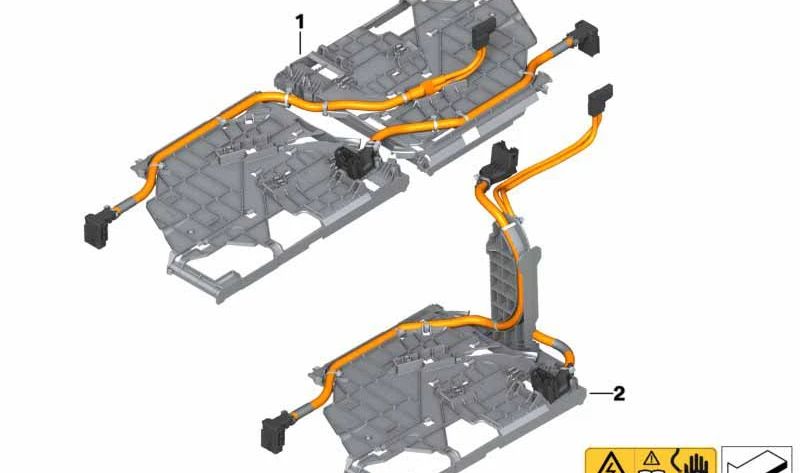 1

2