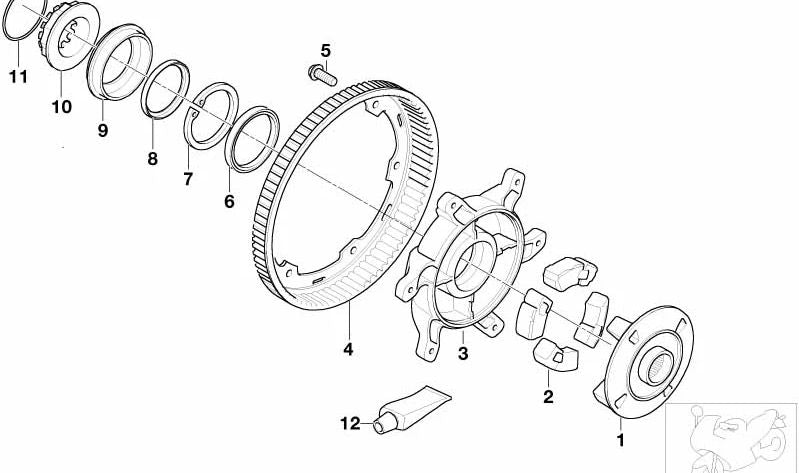 11
10
9
8
7
6
5
4
3
2
1
12