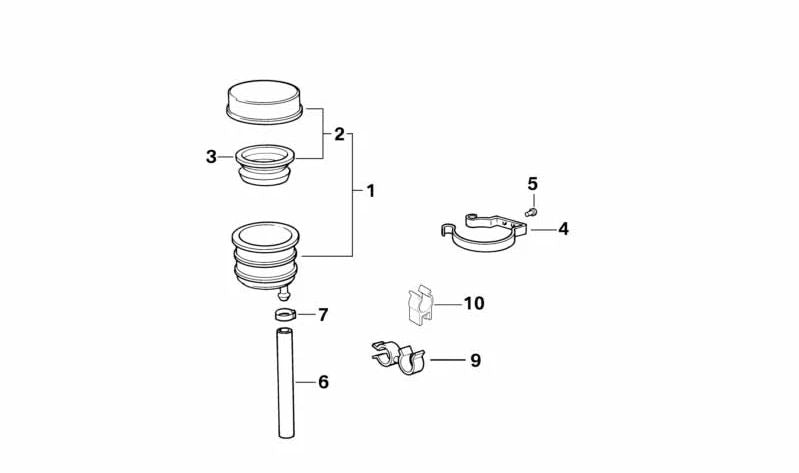 2
3
1
5
4
10
7
9
6