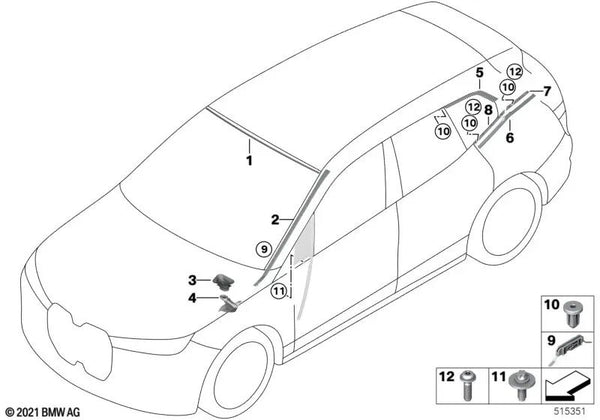 5
12
10
7
12
8
10
10
6
1
2
9
3
4
11
10
9
12
11
© 2021 BMW AG
515351