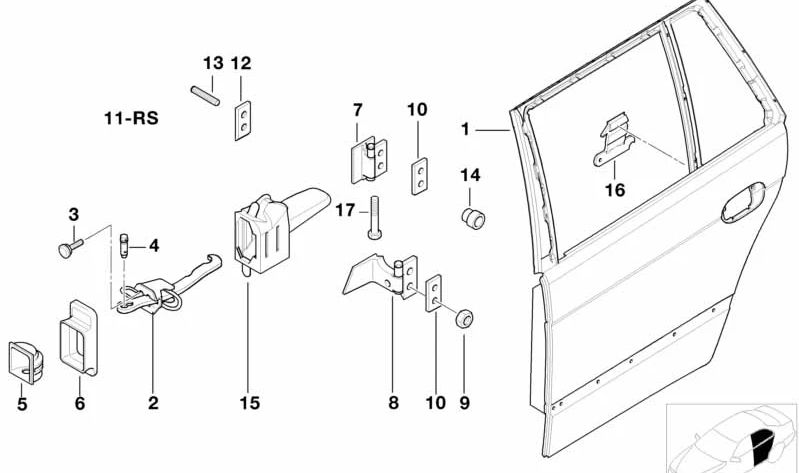 13
12
11-RS
7
10
1
14
16
3
4
17
5
6
2
15
8
10
9