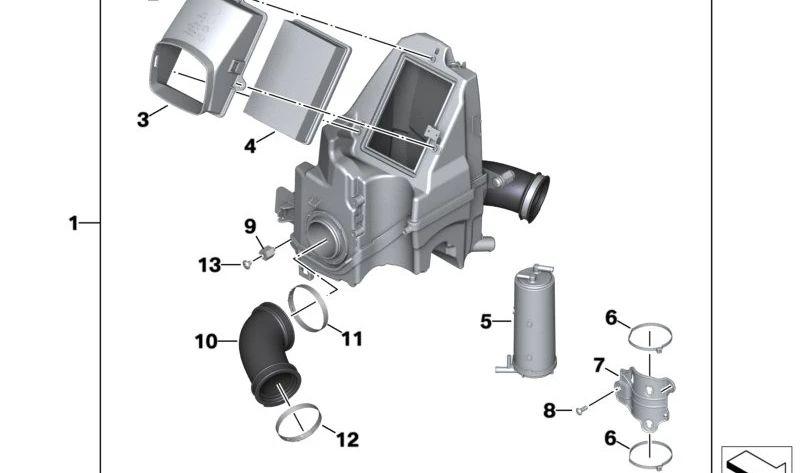 3
4
1
9
13
10
11
12
5
6
7
8
6