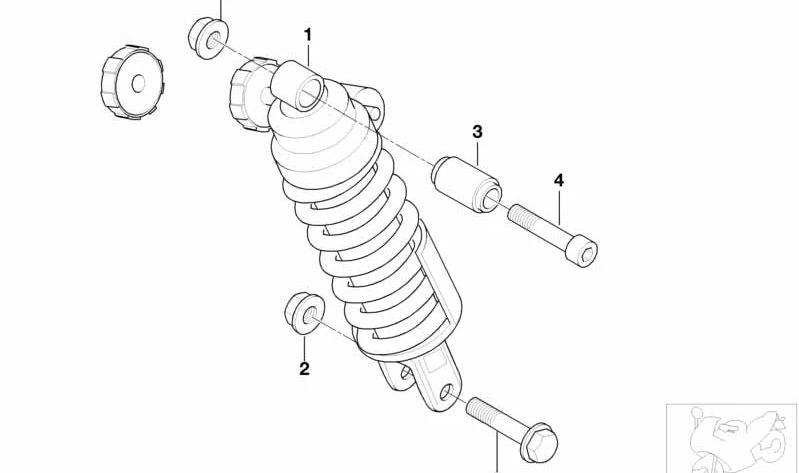 1
3
4
2