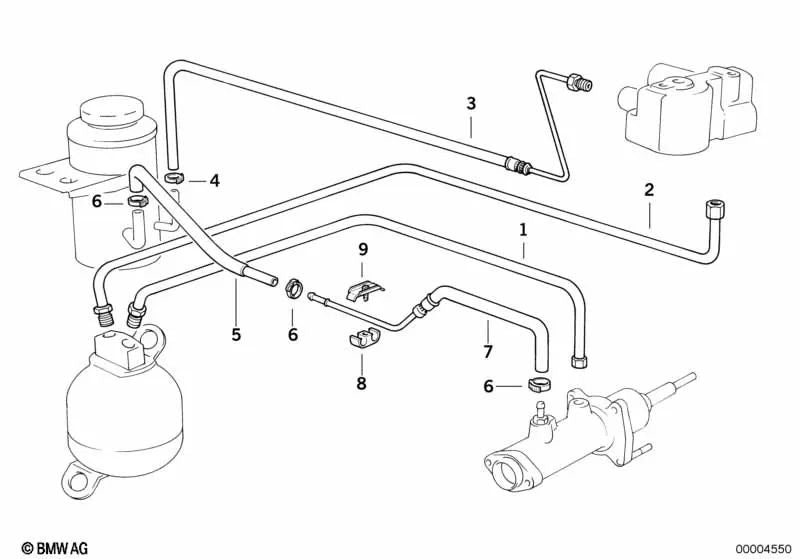 3

4

6

2

1

9

5

6

7

8

6

© BMW AG

00004550