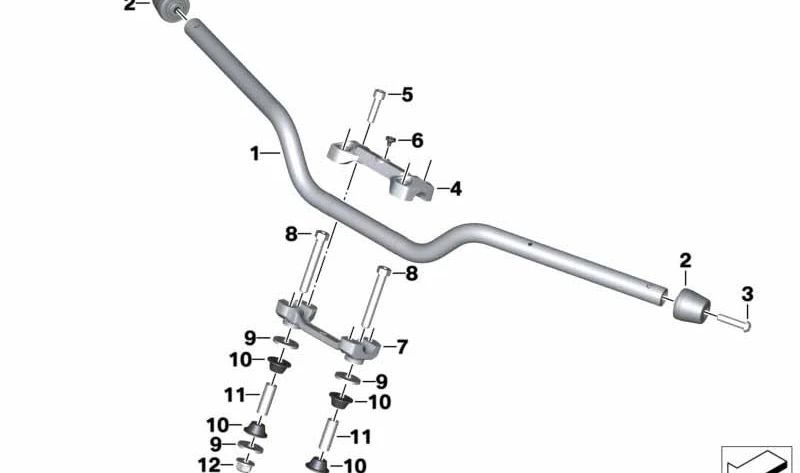 2
5
6
1
4
8
8
2
3
9
7
10
9
11
10
10
11
9
12
10