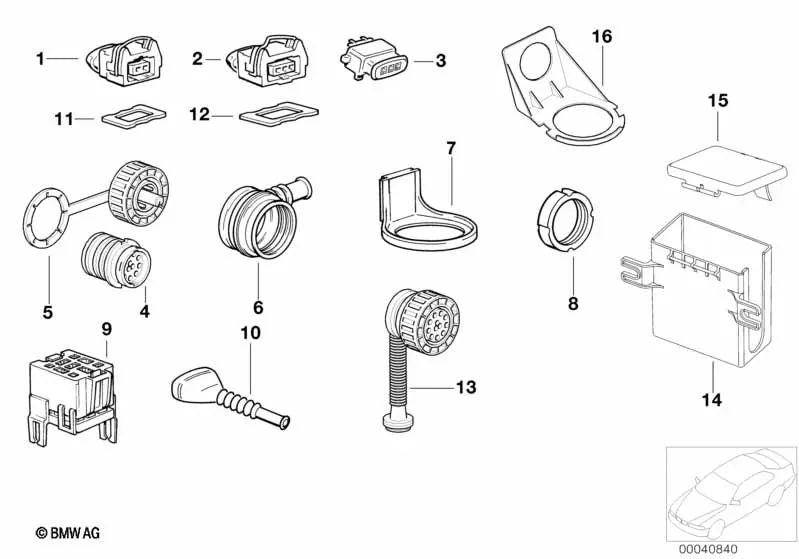 1
2
3
16
11
12
15
7
5
4
6
8
9
10
13
14
© BMW AG
00040840