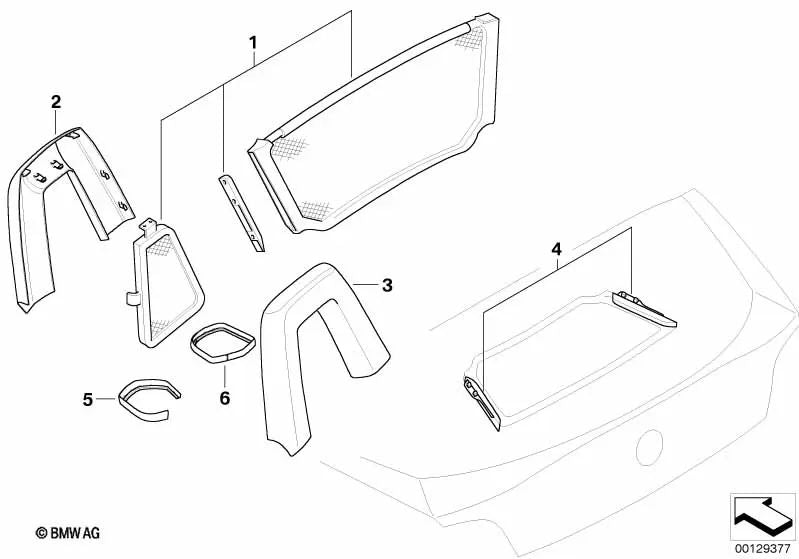 1
2
3
4
5
6
© BMW AG
00129377