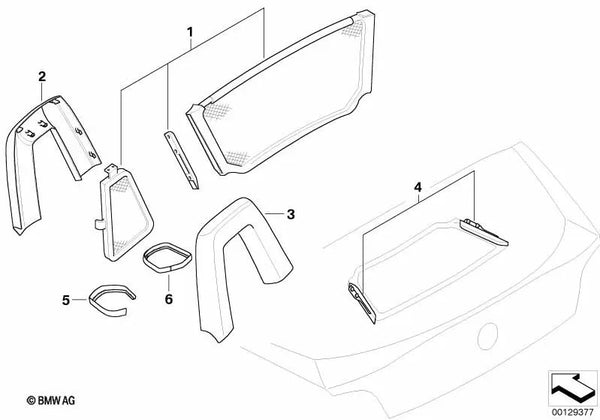 1
2
3
4
5
6
© BMW AG
00129377