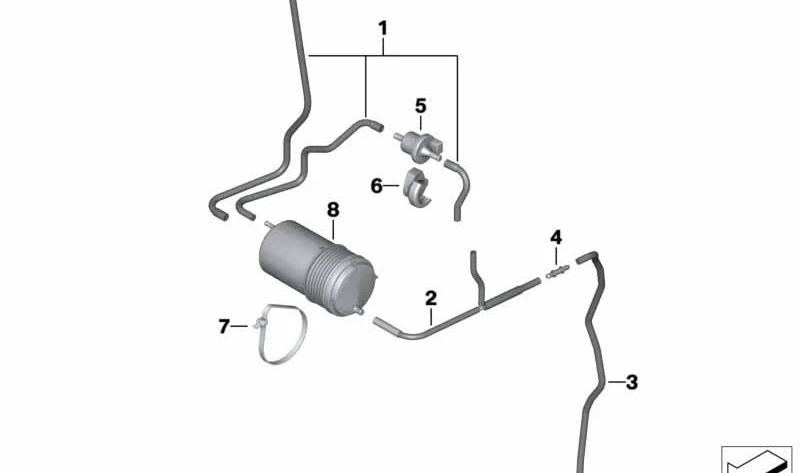 1
5
6
8
4
2
7
3