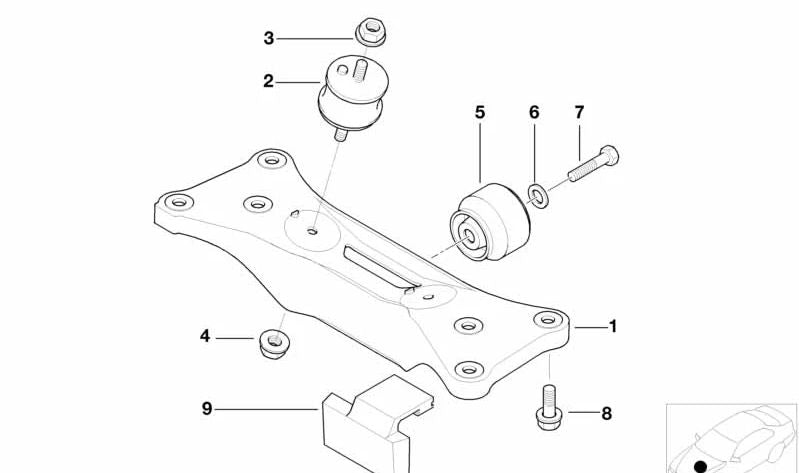 3
2
5
6
7
1
4
9
8