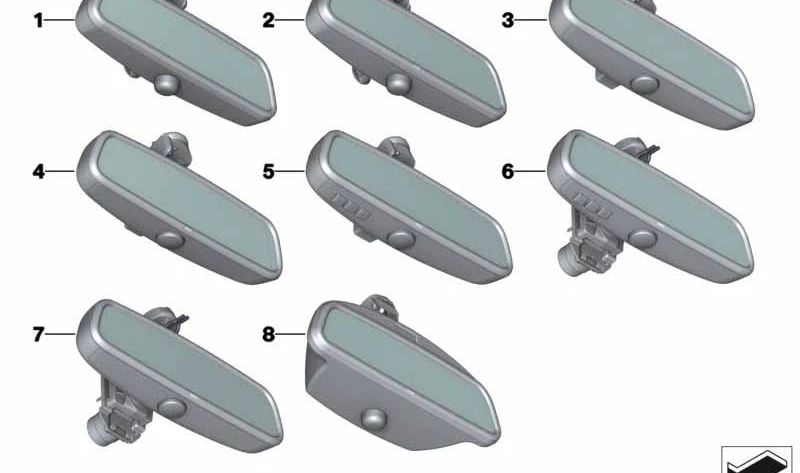 1
2
3
4
5
6
7
8