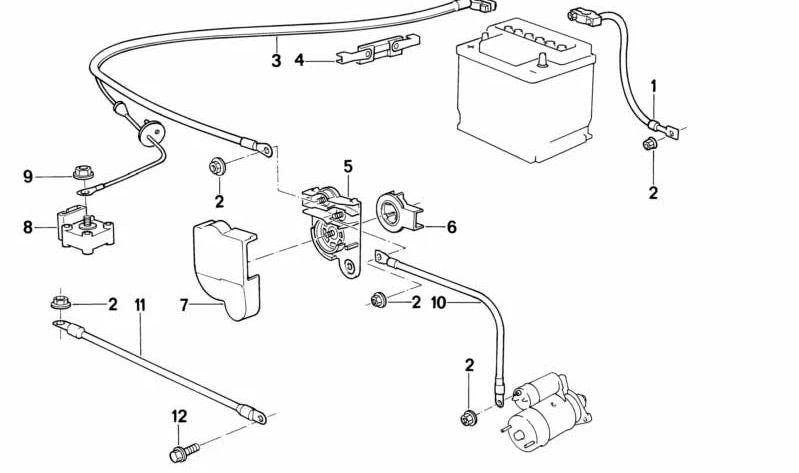 3
4
1
2
9
2
5
8
6
7
2
11
2
10
2
12