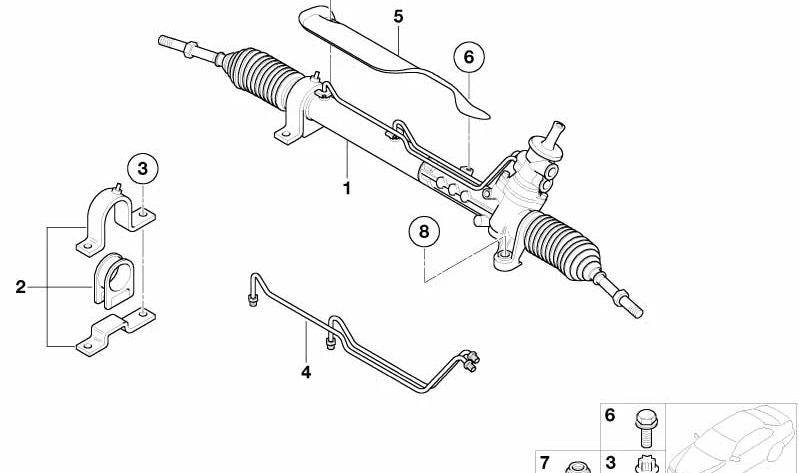 5
6
3
1
8
2
4
6
7
3