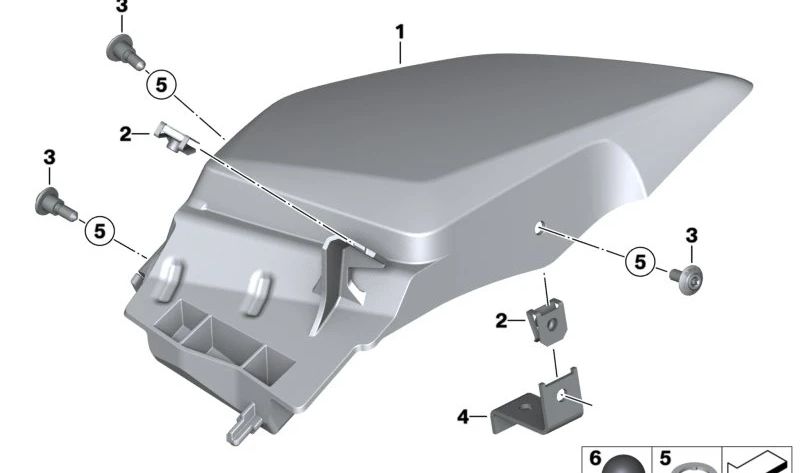 3
1
5
2
3
5
5
3
2
4
6
5