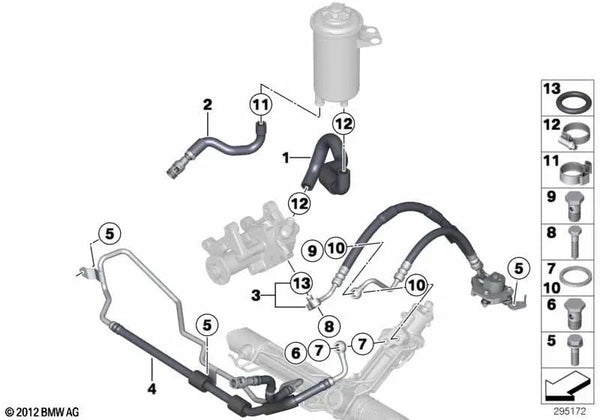 2
11
12
1
12
5
9
10
13
3
10
5
8
5
6
7
7
4
13
12
11
9
8
7
10
6
5
© 2012 BMW AG
295172