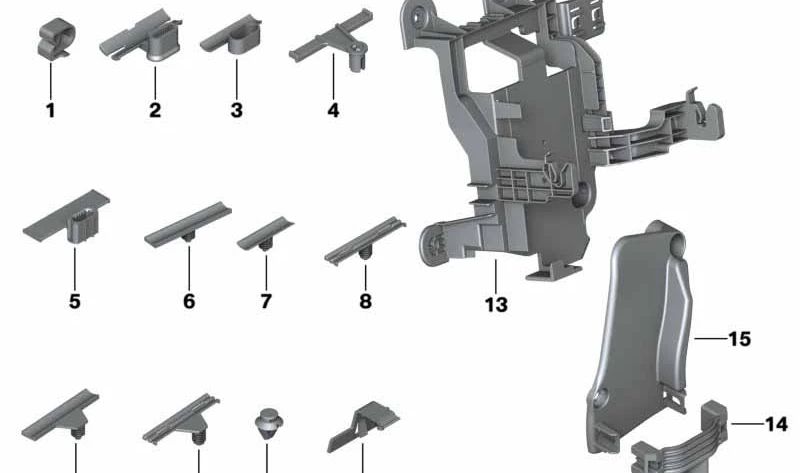 1
2
3
4
5
6
7
8
13
15
14