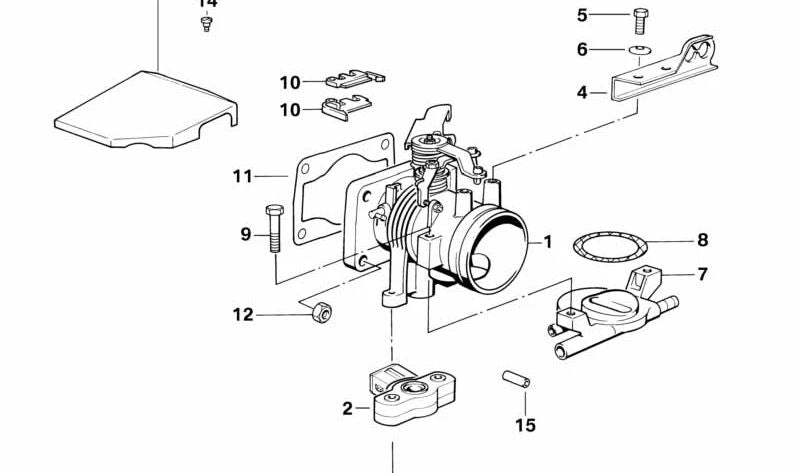 14
5
6
4
10
10
11
9
1
8
7
12
2
15