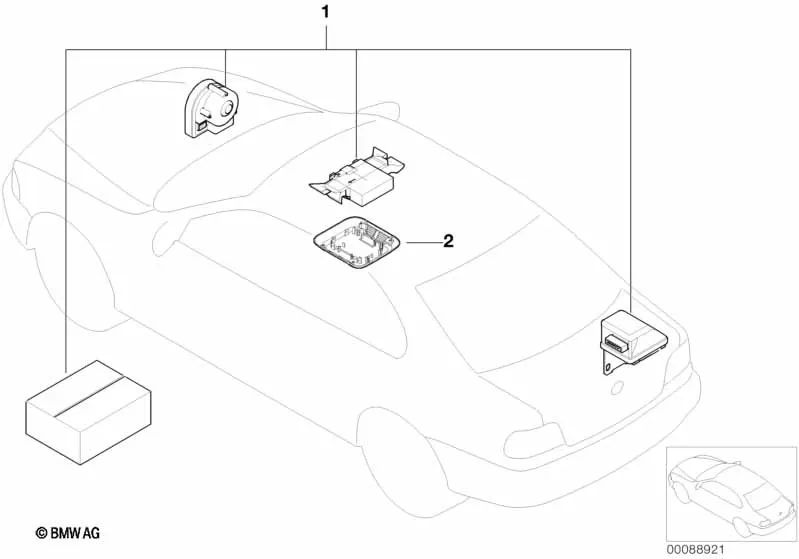 1

2

© BMW AG

00088921