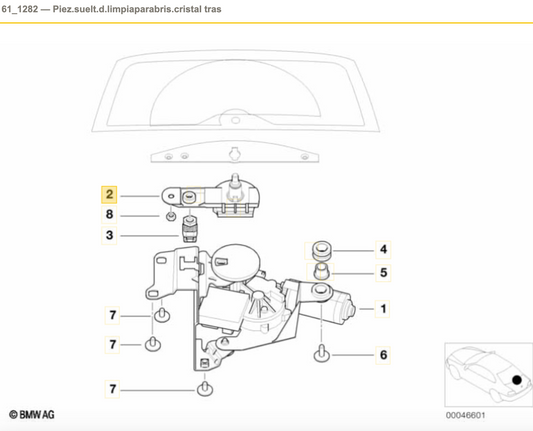 61_1282 — Piez.suelt.d.limpiaparabris.cristal tras

2
8
3
4
5
1
7
7
6
7

© BMW AG

00046601