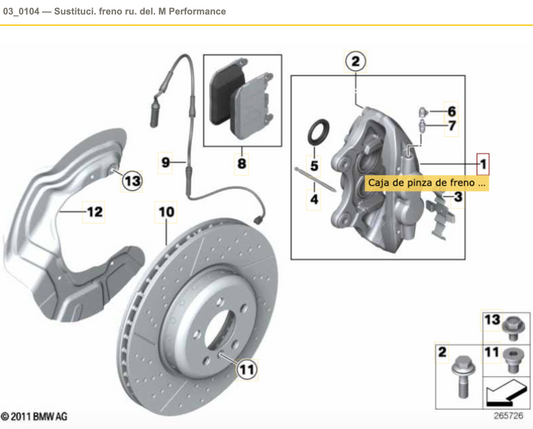 03_0104 — Sustituci. freno ru. del. M Performance

2
6
7
1
Caja de pinza de freno ...
3
5
4
8
9
13
12
10
11
13
2
11

© 2011 BMW AG
265726