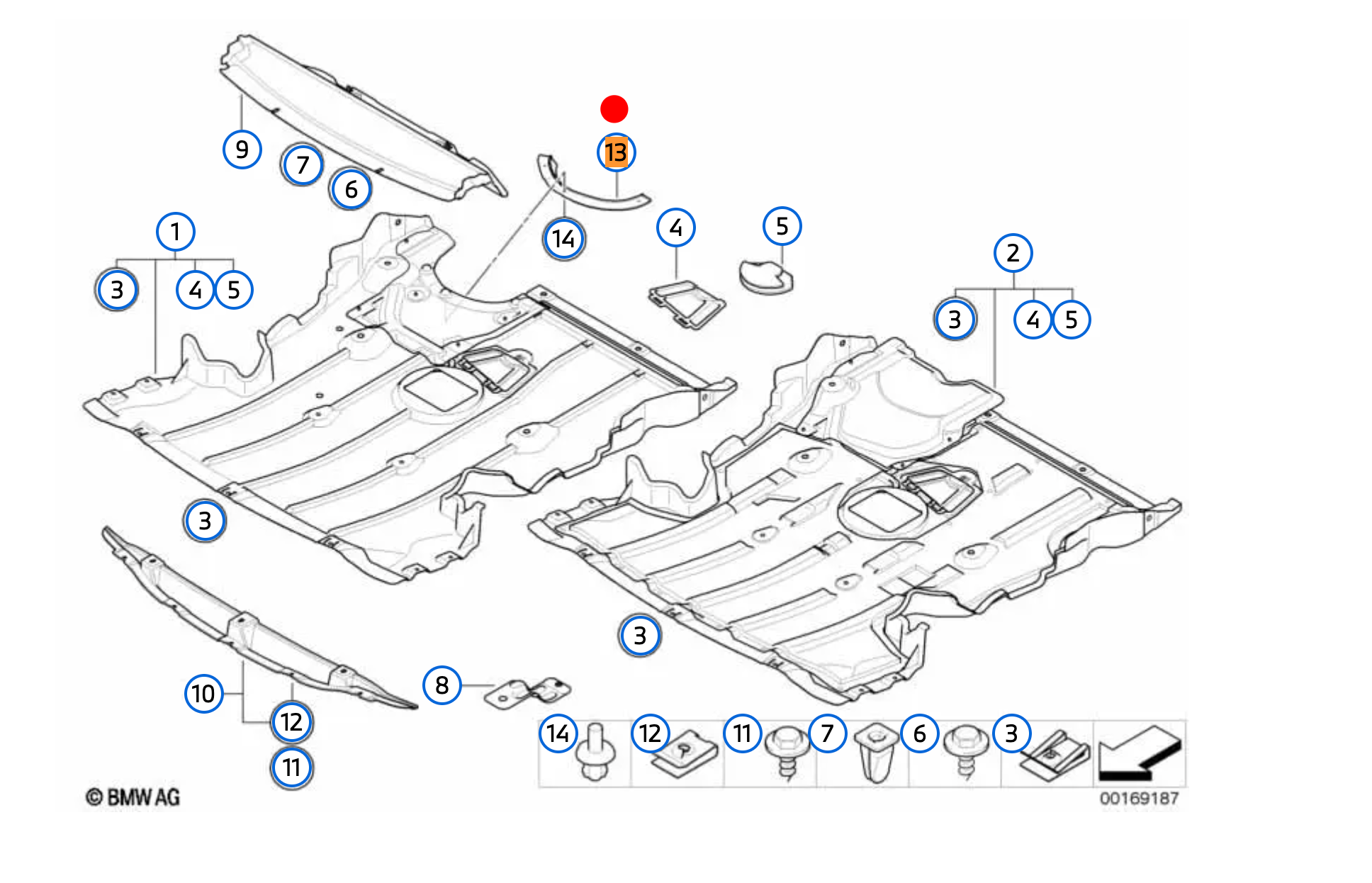 9
7
6
13
14
4
5
1
3
4
5
2
3
4
5
3
3
10
12
11
8
14
12
11
7
6
3
© BMW AG
00169187