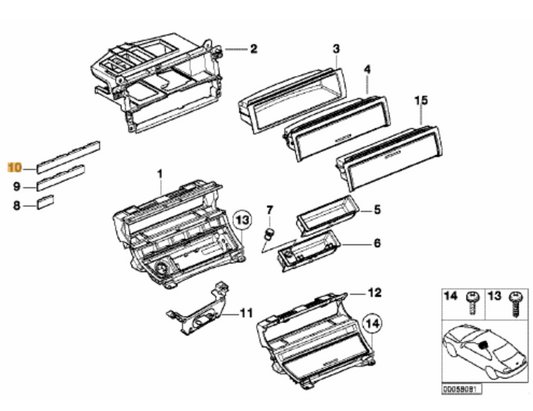 2
3
4
15
10
9
8
1
13
7
5
6
12
11
14
14
13
00058081