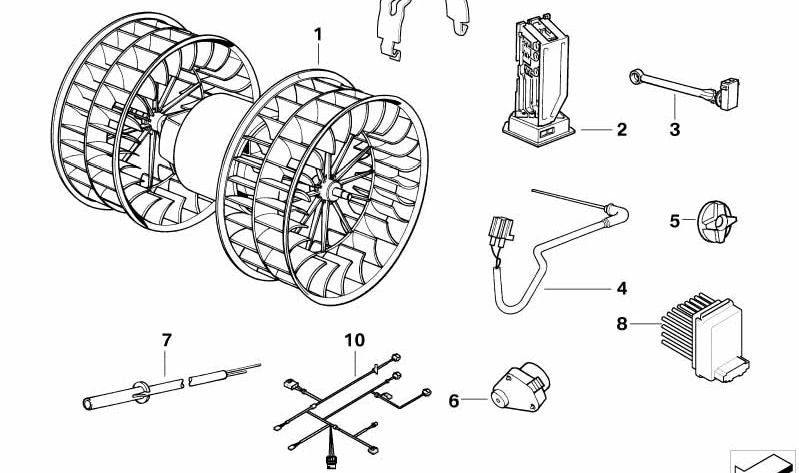 1
2
3
5
4
8
7
10
6