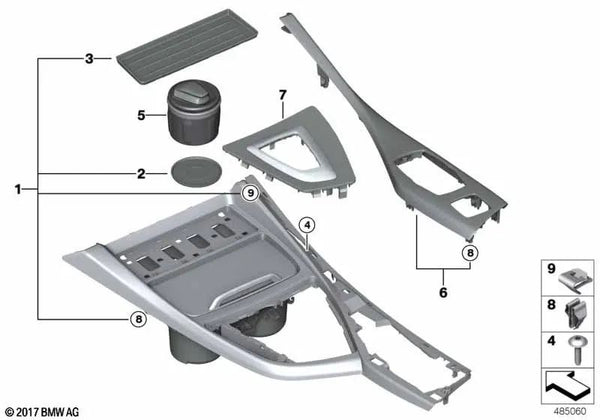 3
5
7
2
1
9
4
8
6
8
9
8
4
© 2017 BMW AG
485060