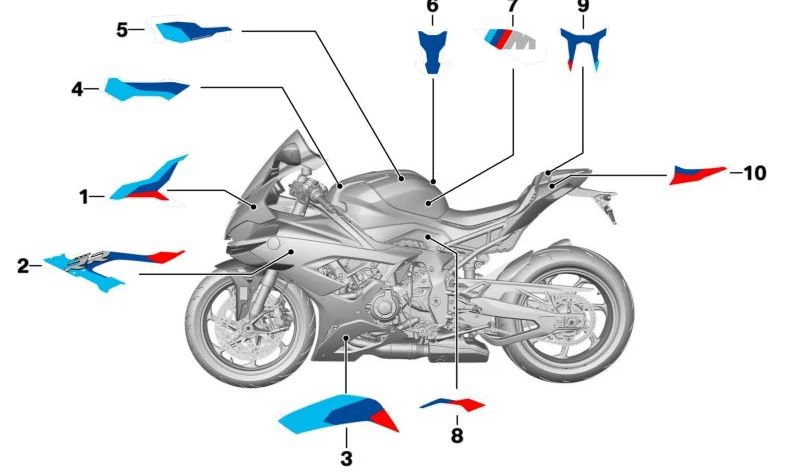 5
6
7
M
9
4
1
10
2
3
8