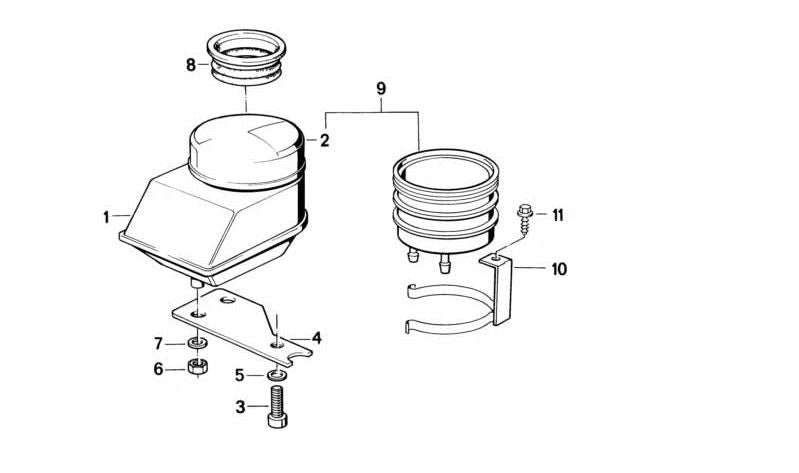 8
9
2
1
11
10
4
7
6
5
3