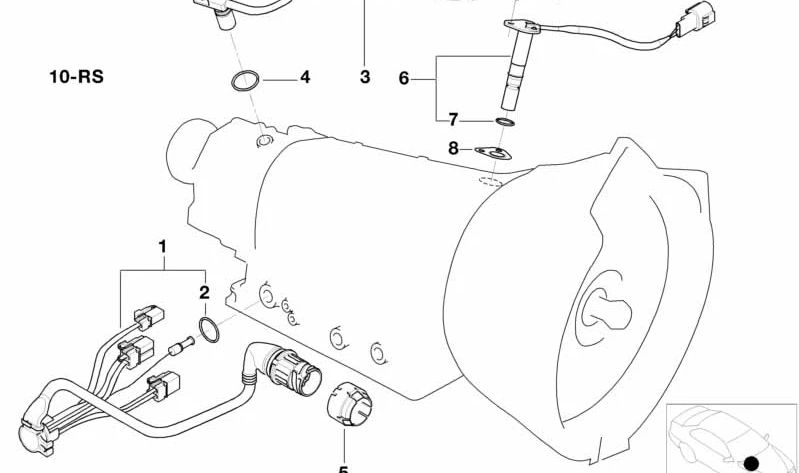 10-RS

4

3

6

7

8

1

2

5